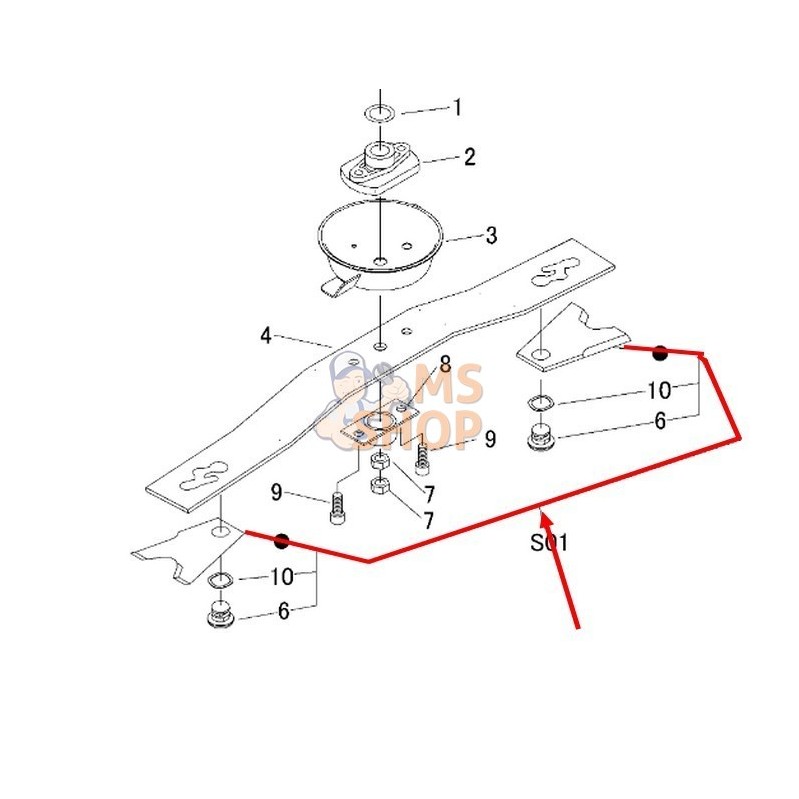 1
2
3
4
8
MS SHOP
10
6
9
9
7
7
S01
10
6