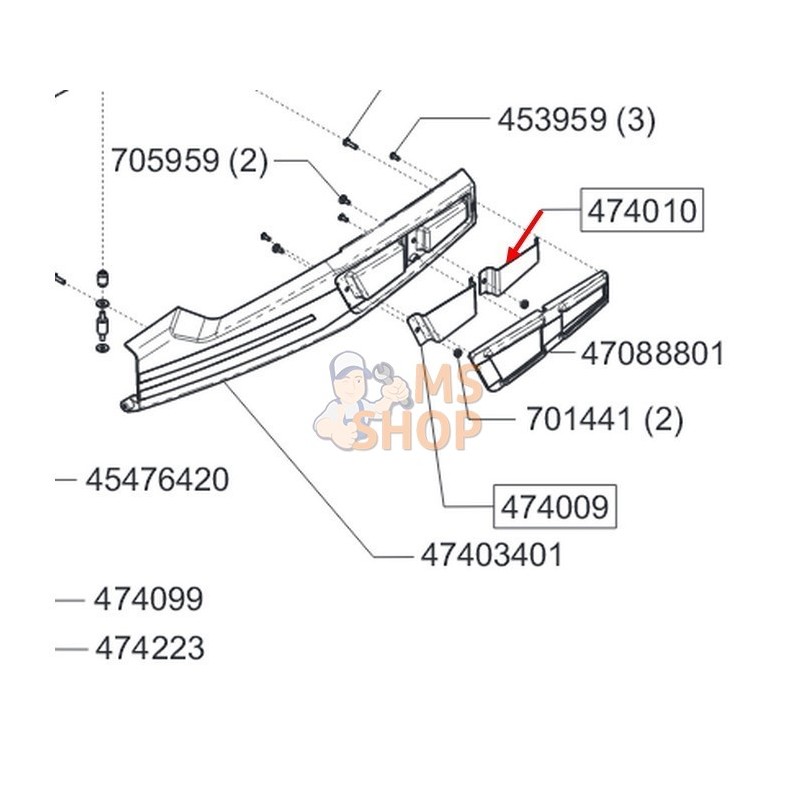 453959 (3)

705959 (2)

474010

47088801

MS SHOP

701441 (2)

45476420

474009

47403401

474099

474223