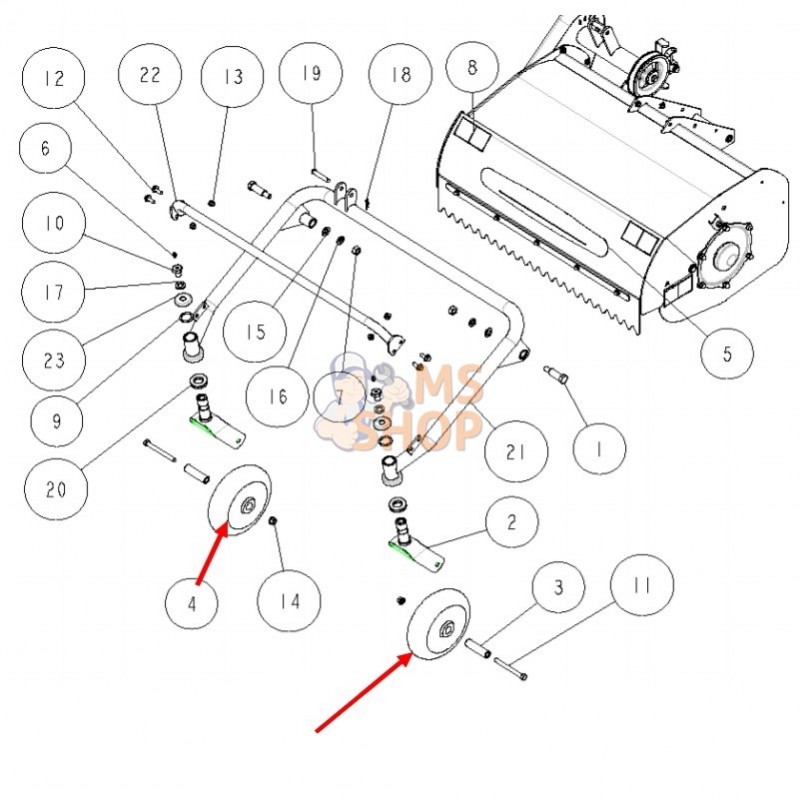 12
22
13
19
18
8
6
10
17
23
9
20
15
16
7
MS
SHOP
21
1
5
2
4
14
3
11