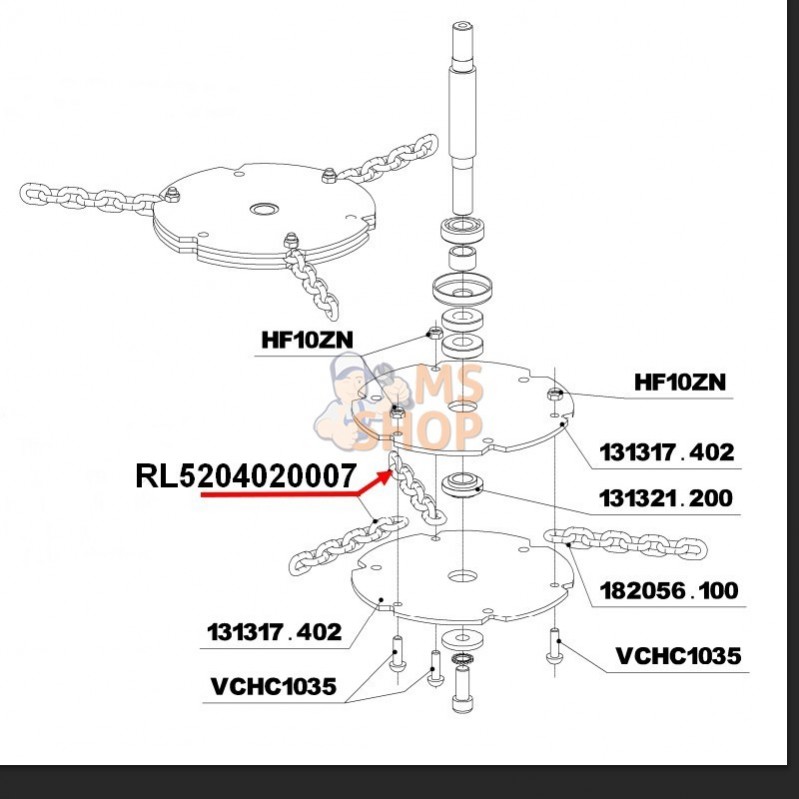 HF10ZN
HF10ZN
MS SHOP
131317.402
RL5204020007
131321.200
182056.100
131317.402
VCHC1035
VCHC1035