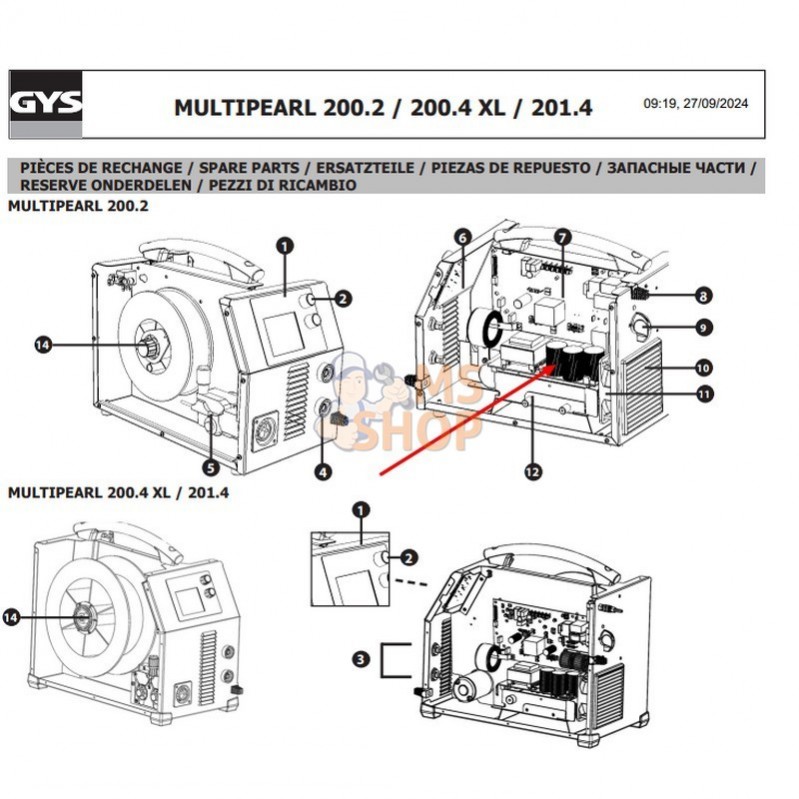 GYS

MULTIPEARL 200.2 / 200.4 XL / 201.4

09:19, 27/09/2024

PIÈCES DE RECHANGE / SPARE PARTS / ERSATZTEILE / PIEZAS DE REPUESTO / ЗАПАСНЫЕ ЧАСТИ / RESERVE ONDERDELEN / PEZZI DI RICAMBIO

MULTIPEARL 200.2

1
2
14
5
4
6
7
8
9
10
11
12

MS SHOP

MULTIPEARL 200.4 XL / 201.4

14
1
2
3