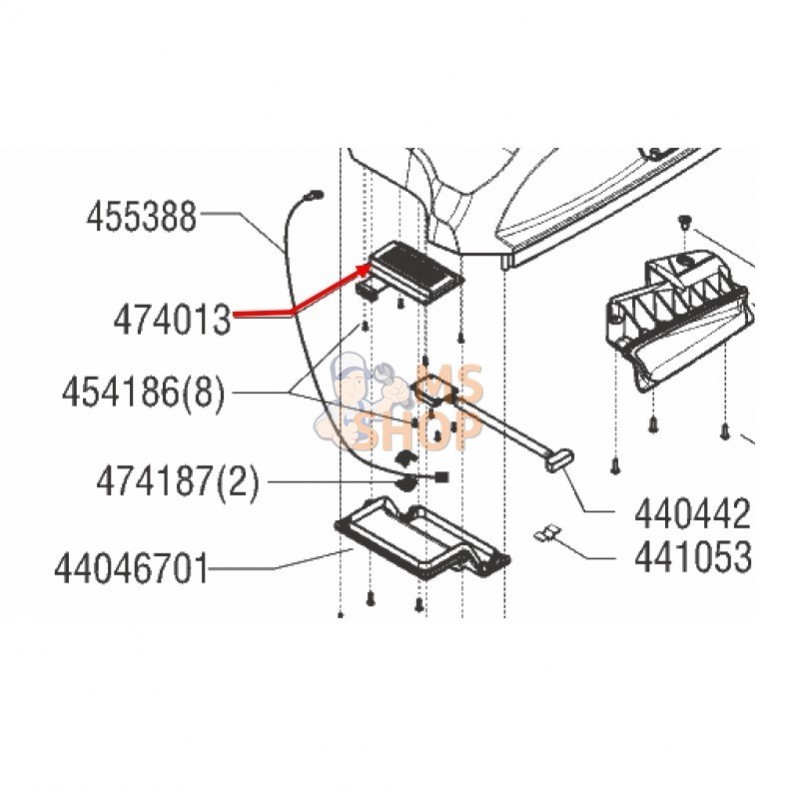 455388
474013
454186(8)
474187(2)
44046701
440442
441053
MS SHOP